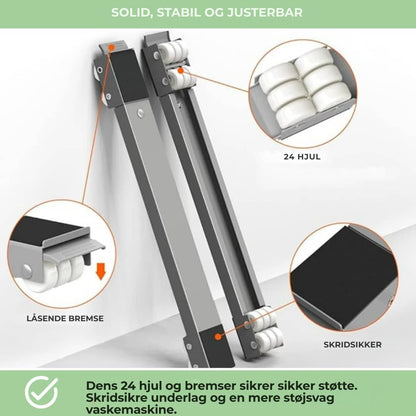 SOLID, STABIL OG JUSTERBAR

24 HJUL

LÅSENDE BREMSE

SKRIDSIKKER

Dens 24 hjul og bremser sikrer sikker støtte. Skridsikre underlag og en mere støjsvag vaskemaskine.