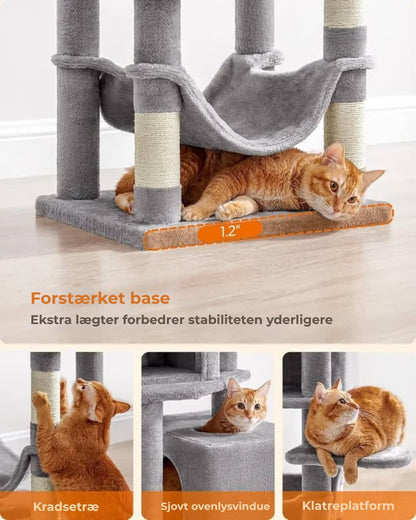 1.2"

Forstærket base

Ekstra lægter forbedrer stabiliteten yderligere

Kradsetræ

Sjovt ovenlysvindue

Klatreplatform