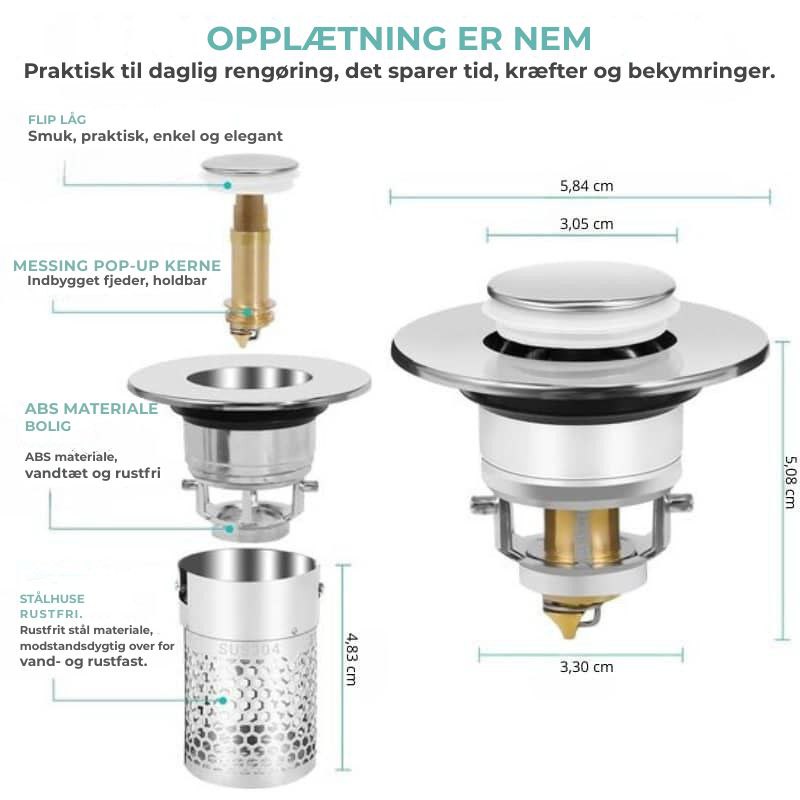 OPPLÆTNING ER NEM
Praktisk til daglig rengøring, det sparer tid, kræfter og bekymringer.

FLIP LÅG
Smuk, praktisk, enkel og elegant

MESSING POP-UP KERNE
Indbygget fjeder, holdbar

ABS MATERIALE BOLIG
ABS materiale, vandtæt og rustfri

STÅLHUSE RUSTFRI.
Rustfrit stål materiale, modstandsdygtig over for vand- og rustfast.

SUS304

4,83 cm

5,84 cm

3,05 cm

5,08 cm

3,30 cm