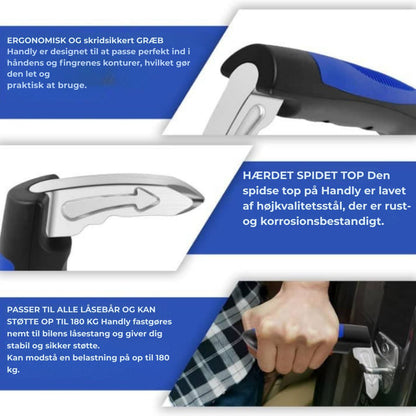 ERGONOMISK OG skridsikkert GRÆB
Handly er designet til at passe perfekt ind i håndens og fingrenes konturer, hvilket gør den let og
praktisk at bruge.

HÆRDET SPIDET TOP Den spidse top på Handly er lavet af højkvalitetsstål, der er rust- og korrosionsbestandigt.

PASSER TIL ALLE LÅSEBÅR OG KAN STØTTE OP TIL 180 KG Handly fastgøres nemt til bilens låsestang og giver dig stabil og sikker støtte.
Kan modstå en belastning på op til 180 kg.