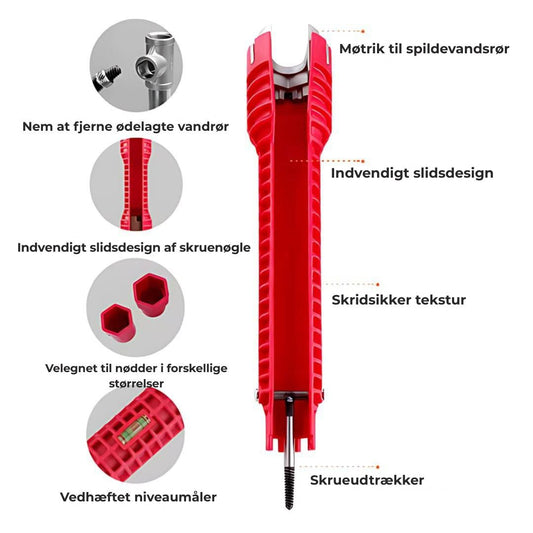 Nem at fjerne ødelagte vandrør

Indvendigt slidsdesign af skruenøgle

Velegnet til nødder i forskellige størrelser

Vedhæftet niveaumåler

Møtrik til spildevandsrør

Indvendigt slidsdesign

Skridsikker tekstur

Skrueudtrækker